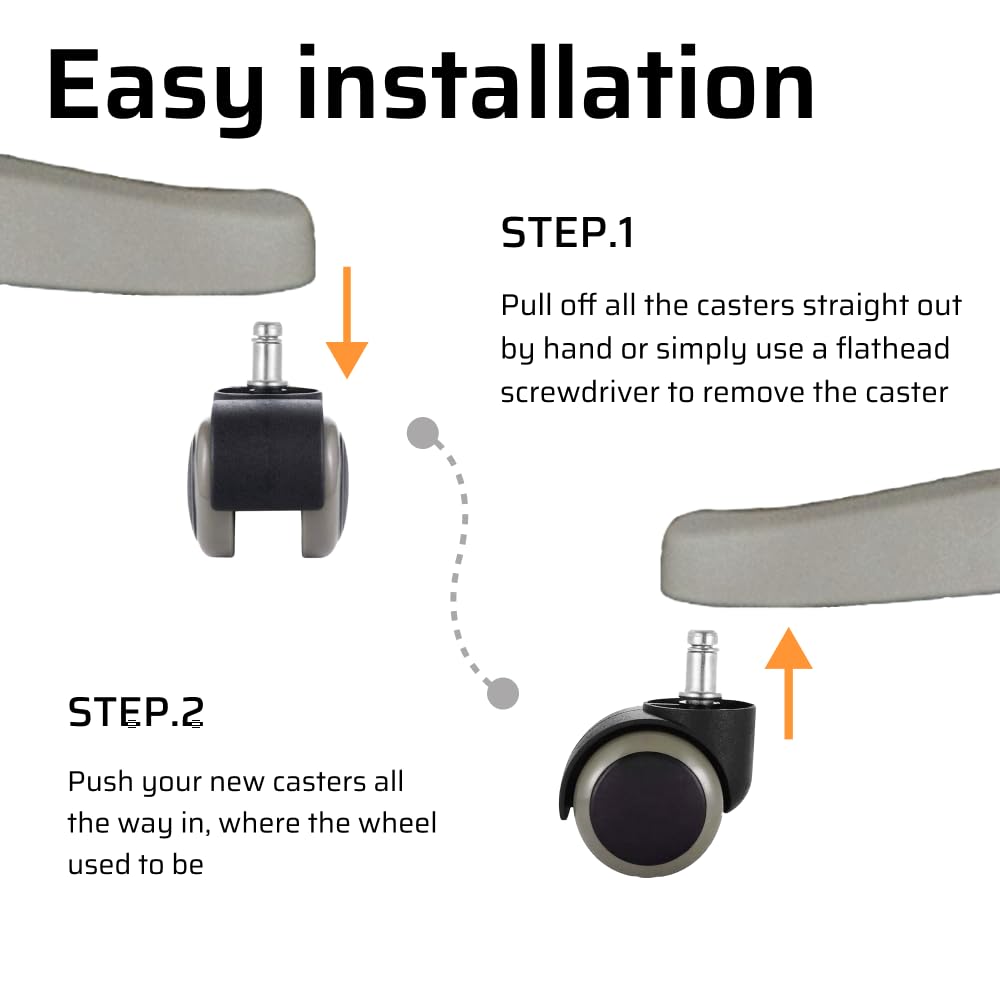 Easy installation

STEP.1

Pull off all the casters straight out by hand or simply use a flathead screwdriver to remove the caster

STEP.2

Push your new casters all the way in, where the wheel used to be